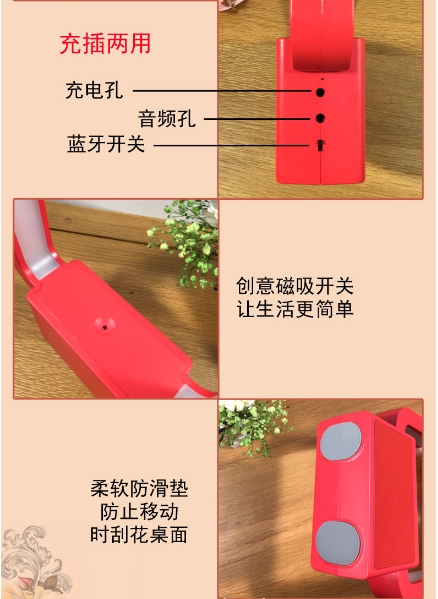 充插两用

充电孔

音频孔

蓝牙开关

创意磁吸开关
让生活更简单

柔软防滑垫
防止移动
时刮花桌面