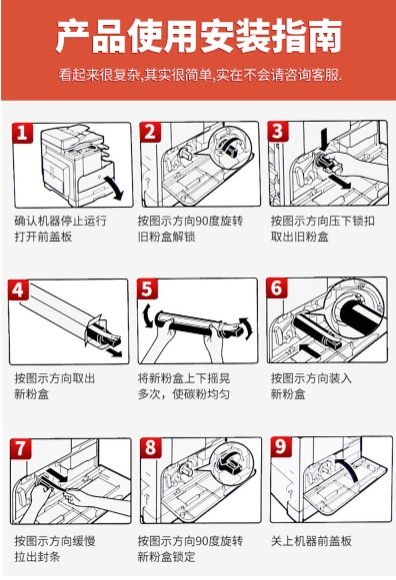 产品使用安装指南

看起来很复杂,其实很简单,实在不会请咨询客服.

1

确认机器停止运行
打开前盖板

2

按图示方向90度旋转
旧粉盒解锁

3

按图示方向压下锁扣
取出旧粉盒

4

按图示方向取出
新粉盒

5

将新粉盒上下摇晃
多次，使碳粉均匀

6

按图示方向装入
新粉盒

7

按图示方向缓慢
拉出封条

8

按图示方向90度旋转
新粉盒锁定

9

关上机器前盖板